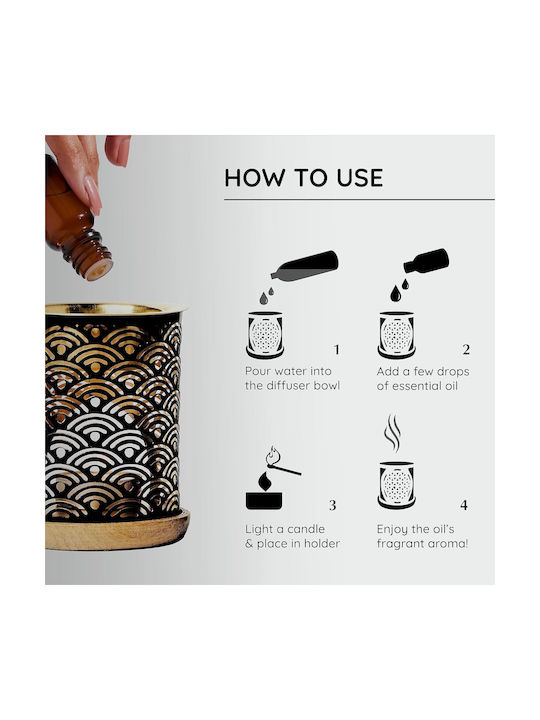 HOW TO USE

1
Pour water into the diffuser bowl

2
Add a few drops of essential oil

3
Light a candle & place in holder

4
Enjoy the oil's fragrant aroma!