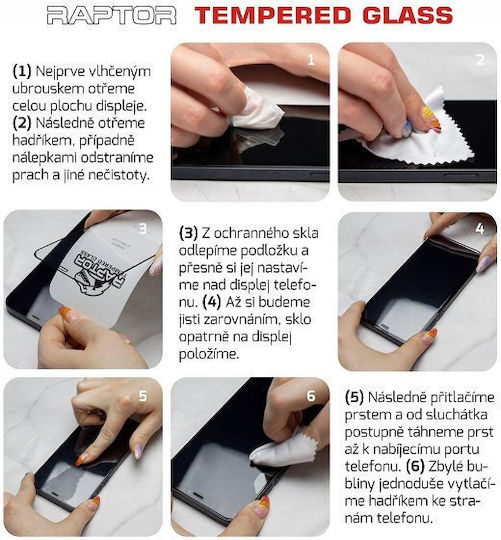 RAPTOR TEMPERED GLASS

(1) Nejprve vlhčeným ubrouskem otřeme celou plochu displeje. (2) Následně otřeme hadříkem, případně nálepkami odstraníme prach a jiné nečistoty.

1

2

3

RAPTOR TEMPERED GLASS

(3) Z ochranného skla odlepíme podložku a přesně si jej nastavíme nad displej telefonu. (4) Až si budeme jisti zarovnáním, sklo opatrně na displej položíme.

4

5

6

(5) Následně přitlačíme prstem a od sluchátka postupně táhneme prst až k nabíjecímu portu telefonu. (6) Zbylé bubliny jednoduše vytlačíme hadříkem ke stranám telefonu.