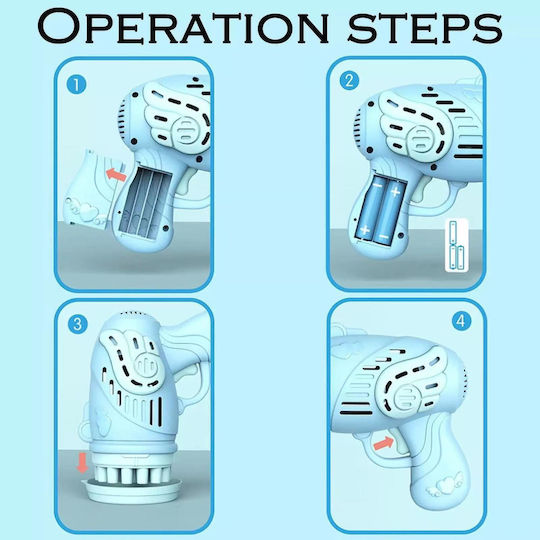 OPERATION STEPS

1

2

3

4