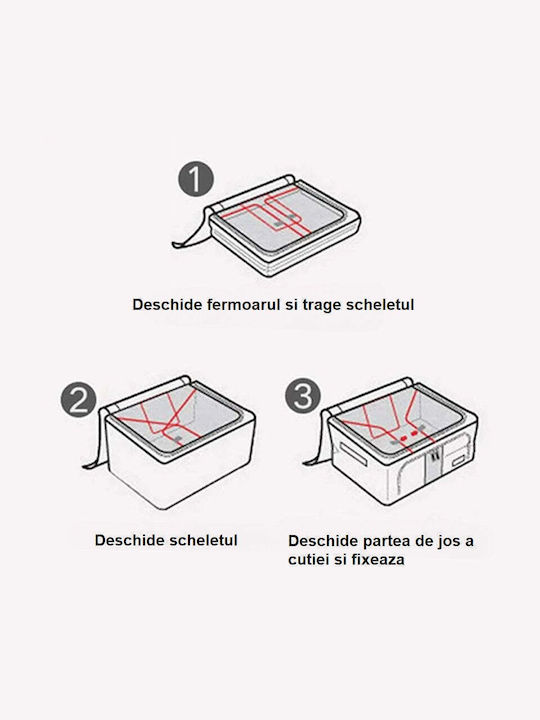 1

Deschide fermoarul si trage scheletul

2

Deschide scheletul

3

Deschide partea de jos a cutiei si fixeaza