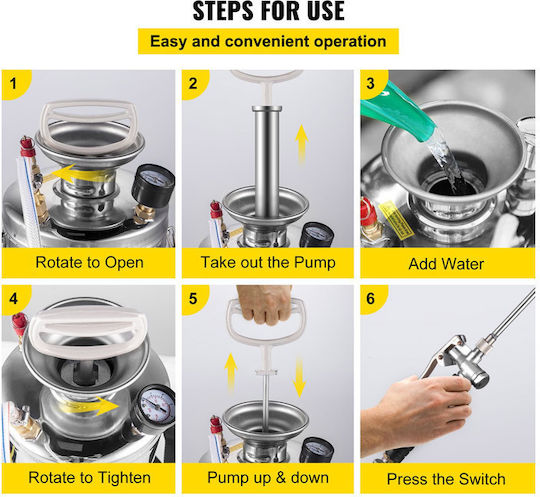 STEPS FOR USE

Easy and convenient operation

1

Rotate to Open

2

Take out the Pump

3

Add Water

4

Rotate to Tighten

5

Pump up & down

6

Press the Switch