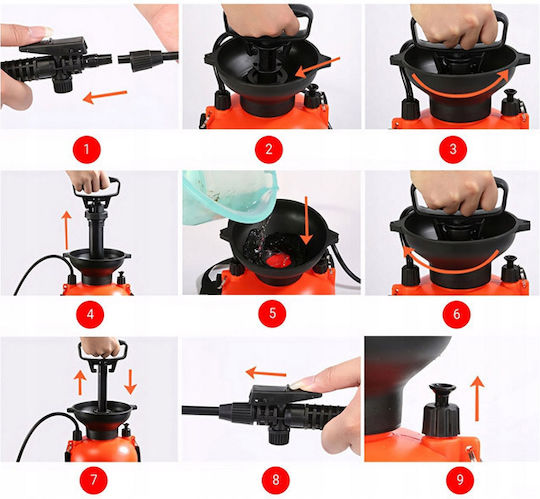 1

2

3

4

5

6

7

8

9