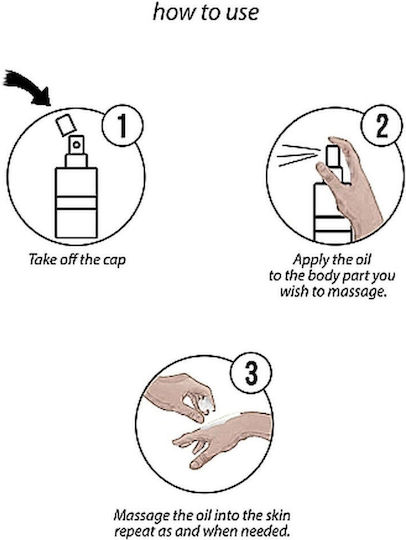 how to use

1

Take off the cap

2

Apply the oil to the body part you wish to massage.

3

Massage the oil into the skin repeat as and when needed.