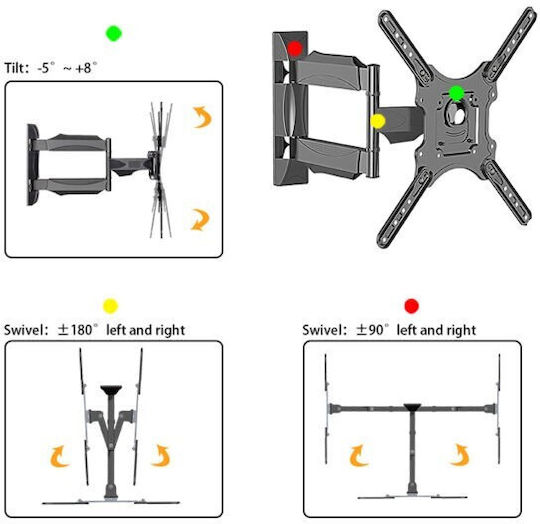 Tilt: -5° ~ +8°

Swivel: ±180° left and right

Swivel: ±90° left and right