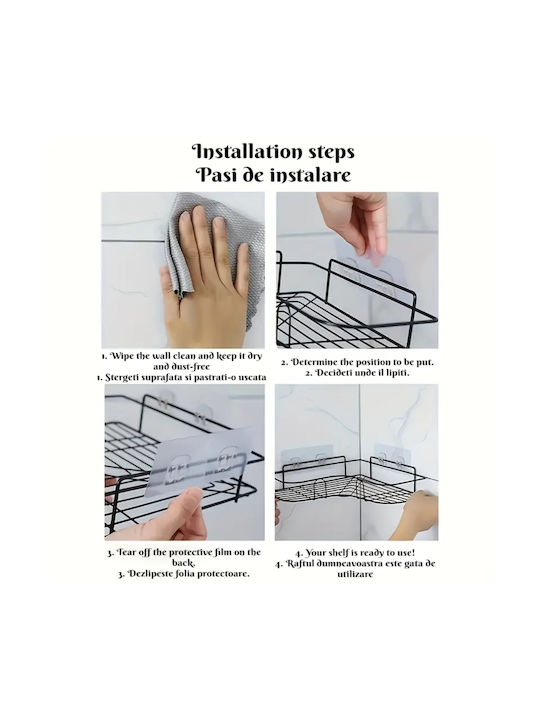 Installation steps
Pasi de instalare

1. Wipe the wall clean and keep it dry and dust-free
1. Stergeti suprafata si pastrati-o uscata

2. Determine the position to be put.
2. Decideti unde il lipiti.

3. Tear off the protective film on the back.
3. Dezlipeste folia protectoare.

4. Your shelf is ready to use!
4. Raftul dumneavoastra este gata de utilizare