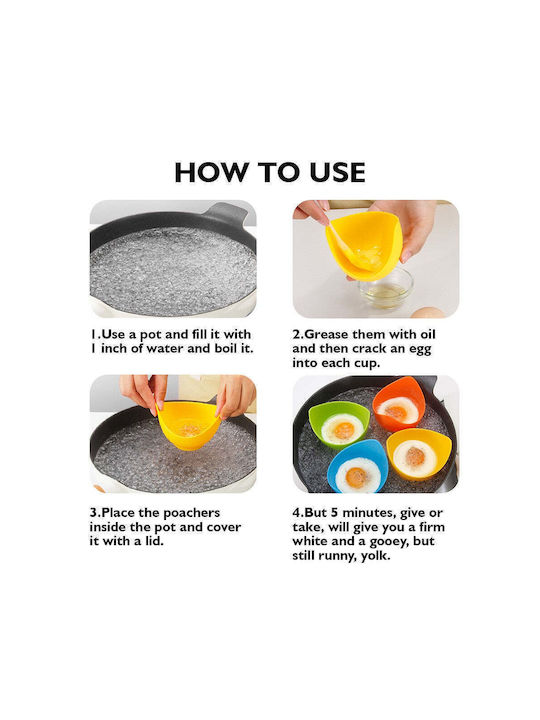 HOW TO USE

1.Use a pot and fill it with 1 inch of water and boil it.

2.Grease them with oil and then crack an egg into each cup.

3.Place the poachers inside the pot and cover it with a lid.

4.But 5 minutes, give or take, will give you a firm white and a gooey, but still runny, yolk.