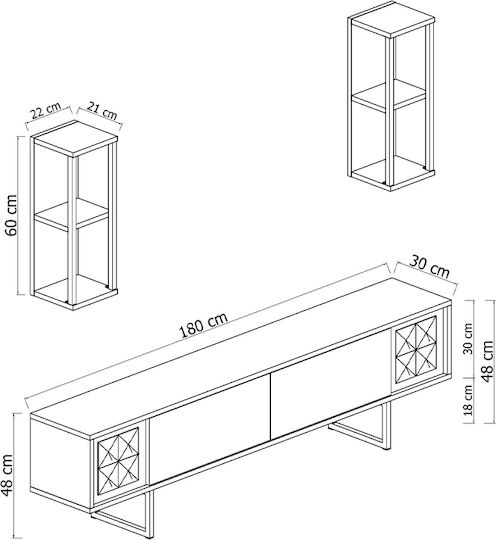 22 cm
21 cm
60 cm
30 cm
180 cm
30 cm
18 cm
48 cm
48 cm