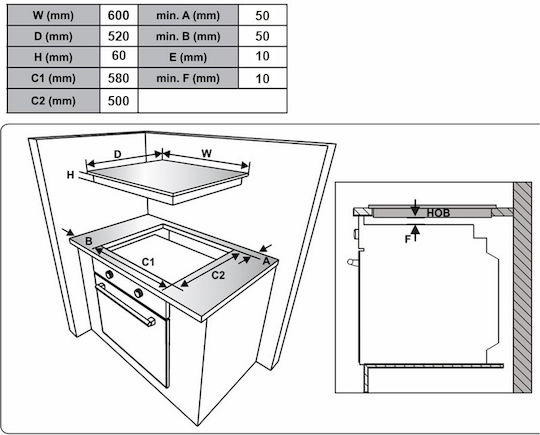 | W (mm) | 600 | min. A (mm) | 50 |
|---|---|---|---|
| D (mm) | 520 | min. B (mm) | 50 |
| H (mm) | 60 | E (mm) | 10 |
| C1 (mm) | 580 | min. F (mm) | 10 |
| C2 (mm) | 500 | | |

D
W
H
B
C1
C2
A
HOB
F