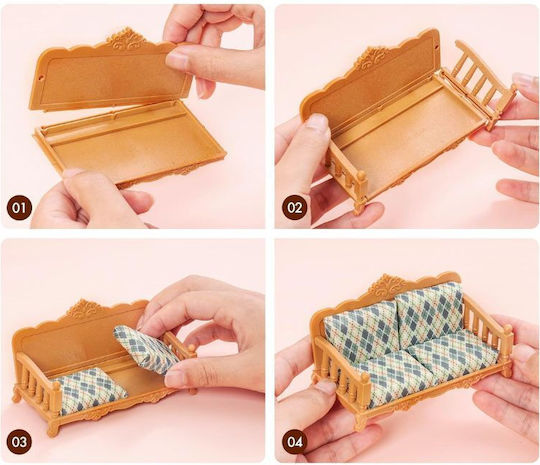 01

02

03

04