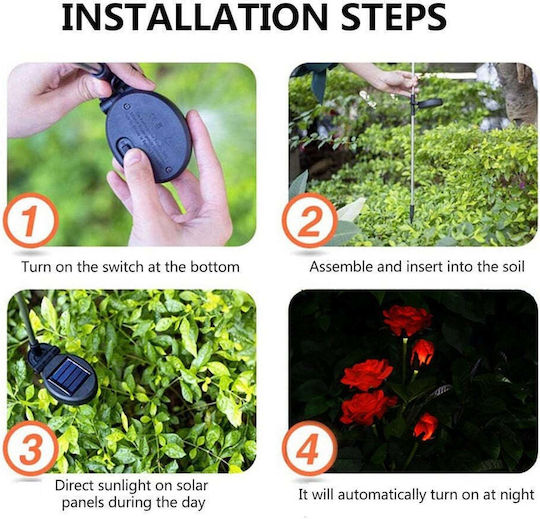 INSTALLATION STEPS

1

Turn on the switch at the bottom

2

Assemble and insert into the soil

3

Direct sunlight on solar panels during the day

4

It will automatically turn on at night