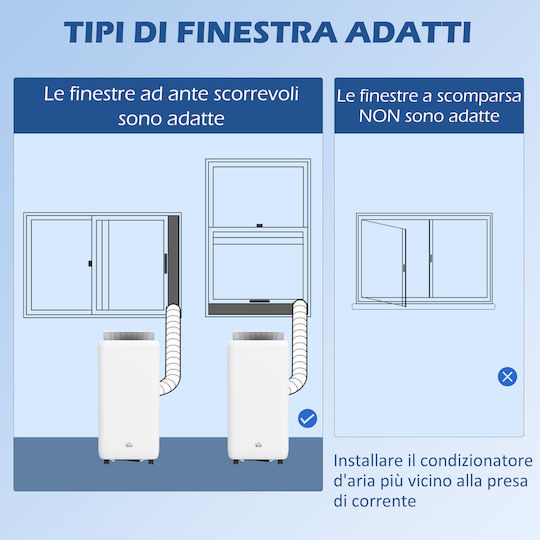 TIPI DI FINESTRA ADATTI

Le finestre ad ante scorrevoli sono adatte

Le finestre a scomparsa NON sono adatte

Installare il condizionatore d'aria più vicino alla presa di corrente