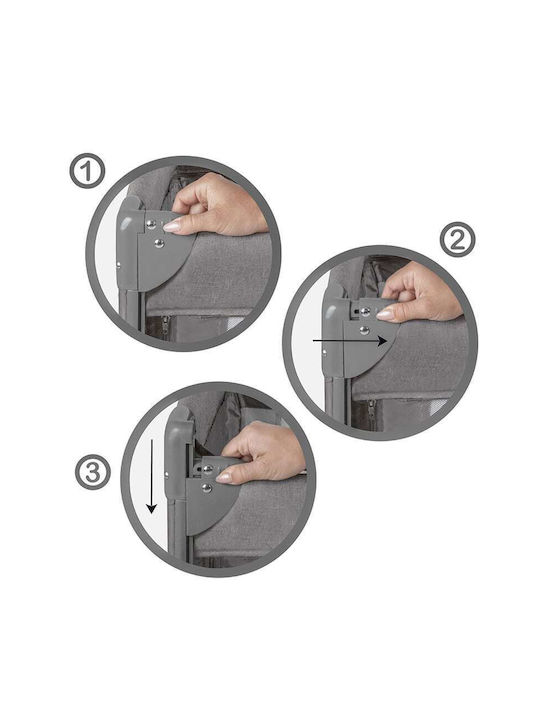 1

2

3