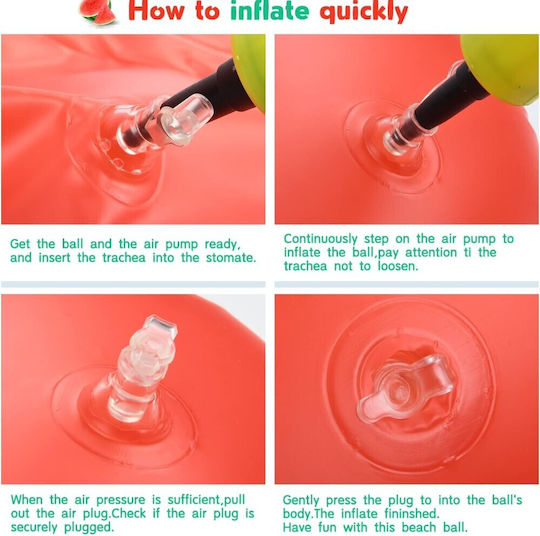 How to inflate quickly

Get the ball and the air pump ready, and insert the trachea into the stomate.

Continuously step on the air pump to inflate the ball,pay attention ti the trachea not to loosen.

When the air pressure is sufficient,pull out the air plug.Check if the air plug is securely plugged.

Gently press the plug to into the ball's body.The inflate fininshed.
Have fun with this beach ball.