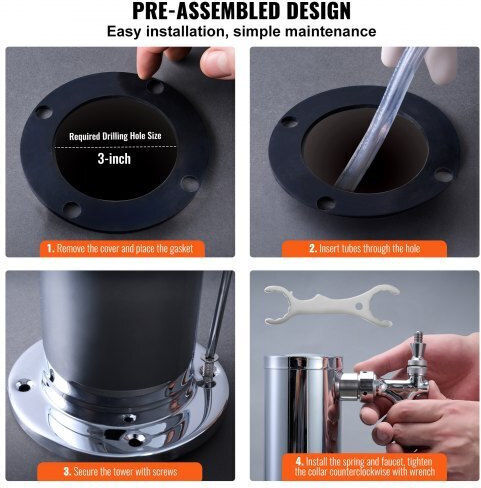 PRE-ASSEMBLED DESIGN

Easy installation, simple maintenance

Required Drilling Hole Size

3-inch

1. Remove the cover and place the gasket

2. Insert tubes through the hole

3. Secure the tower with screws

4. Install the spring and faucet, tighten the collar counterclockwise with wrench