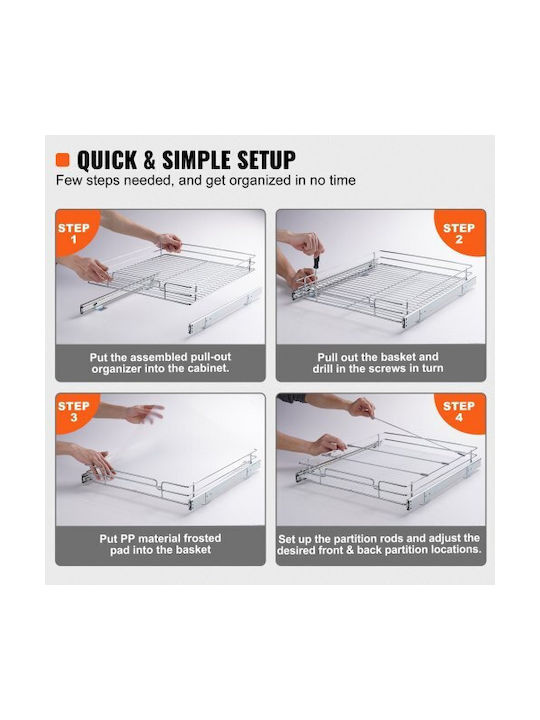 QUICK & SIMPLE SETUP
Few steps needed, and get organized in no time

STEP 1
Put the assembled pull-out organizer into the cabinet.

STEP 2
Pull out the basket and drill in the screws in turn

STEP 3
Put PP material frosted pad into the basket

STEP 4
Set up the partition rods and adjust the desired front & back partition locations.