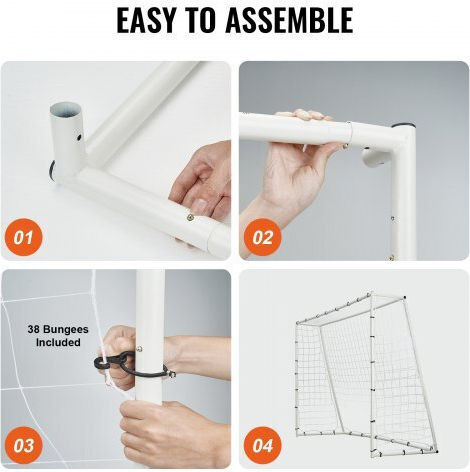 EASY TO ASSEMBLE

01

02

38 Bungees Included

03

04