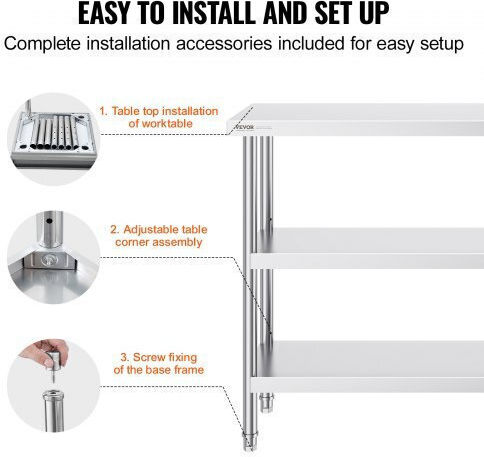 EASY TO INSTALL AND SET UP

Complete installation accessories included for easy setup

1. Table top installation of worktable

VEVOR

2. Adjustable table corner assembly

3. Screw fixing of the base frame