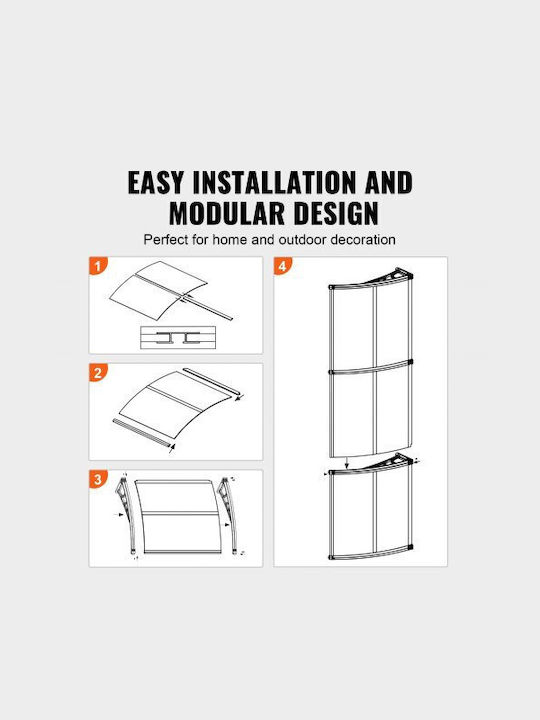 EASY INSTALLATION AND MODULAR DESIGN

Perfect for home and outdoor decoration

1

2

3

4