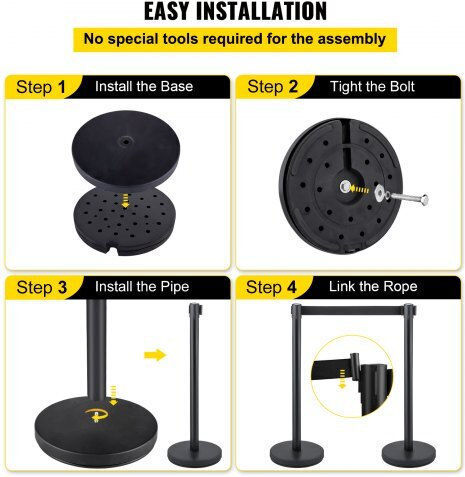 EASY INSTALLATION

No special tools required for the assembly

Step 1 Install the Base

Step 2 Tight the Bolt

Step 3 Install the Pipe

Step 4 Link the Rope