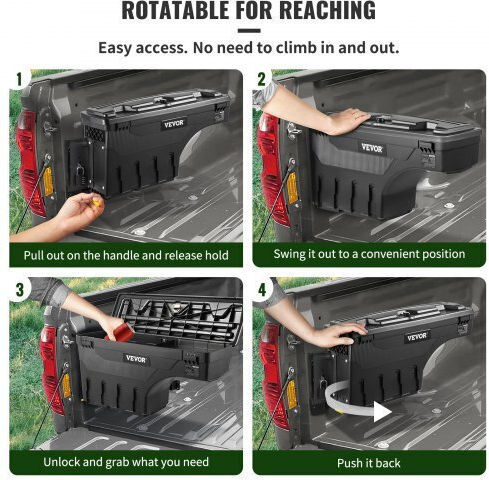 ROTATABLE FOR REACHING

Easy access. No need to climb in and out.

1

VEVOR

Pull out on the handle and release hold

2

VEVOR

Swing it out to a convenient position

3

VEVOR

Unlock and grab what you need

4

VEVOR

Push it back