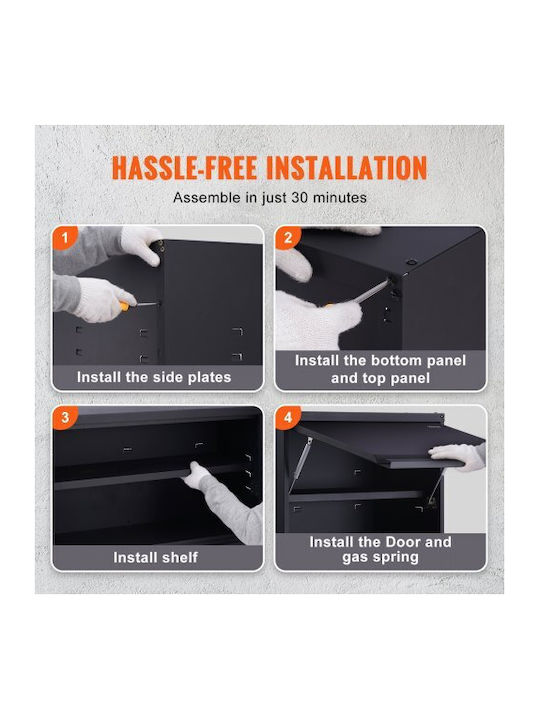 HASSLE-FREE INSTALLATION

Assemble in just 30 minutes

1

Install the side plates

2

Install the bottom panel and top panel

3

Install shelf

4

Install the Door and gas spring