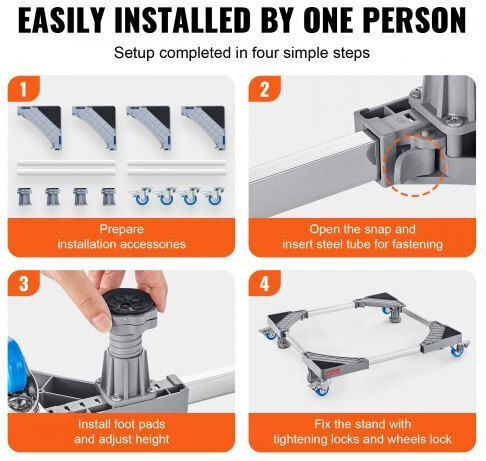 EASILY INSTALLED BY ONE PERSON

Setup completed in four simple steps

1

Prepare installation accessories

2

Open the snap and insert steel tube for fastening

3

Install foot pads and adjust height

4

Fix the stand with tightening locks and wheels lock