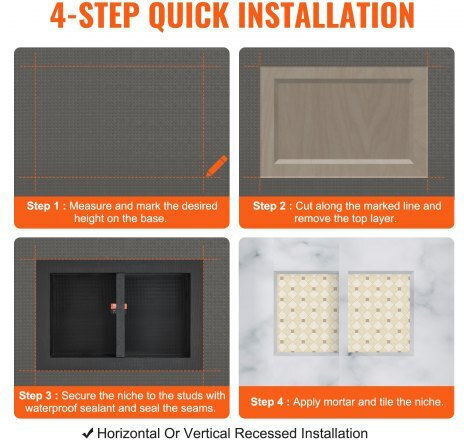 4-STEP QUICK INSTALLATION

Step 1 : Measure and mark the desired height on the base.

Step 2 : Cut along the marked line and remove the top layer.

Step 3 : Secure the niche to the studs with waterproof sealant and seal the seams.

Step 4 : Apply mortar and tile the niche.

✔ Horizontal Or Vertical Recessed Installation