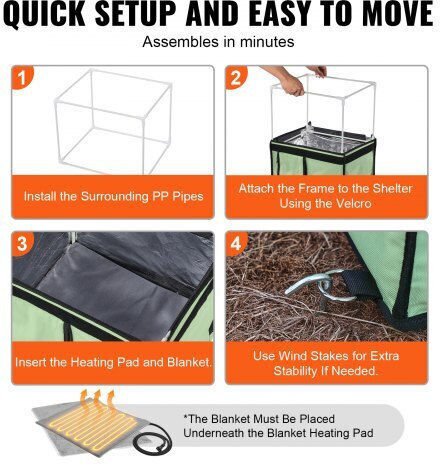 QUICK SETUP AND EASY TO MOVE

Assembles in minutes

1

Install the Surrounding PP Pipes

2

Attach the Frame to the Shelter Using the Velcro

3

Insert the Heating Pad and Blanket.

4

Use Wind Stakes for Extra Stability If Needed.

*The Blanket Must Be Placed Underneath the Blanket Heating Pad