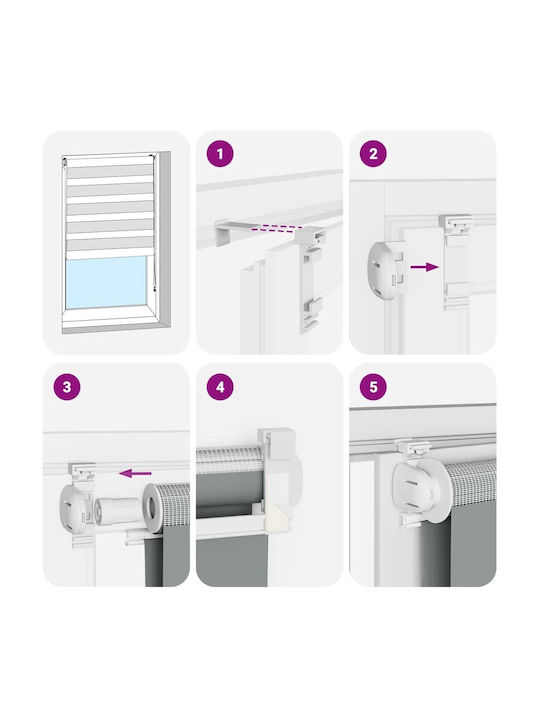 1

2

3

4

5