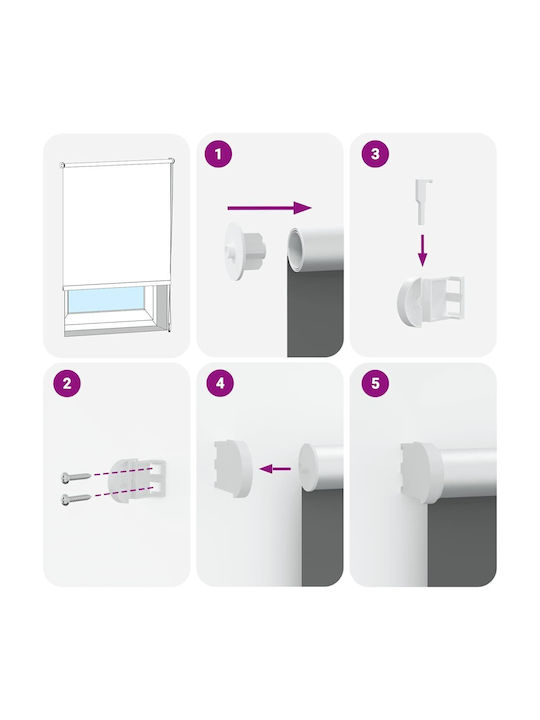 1

3

2

4

5