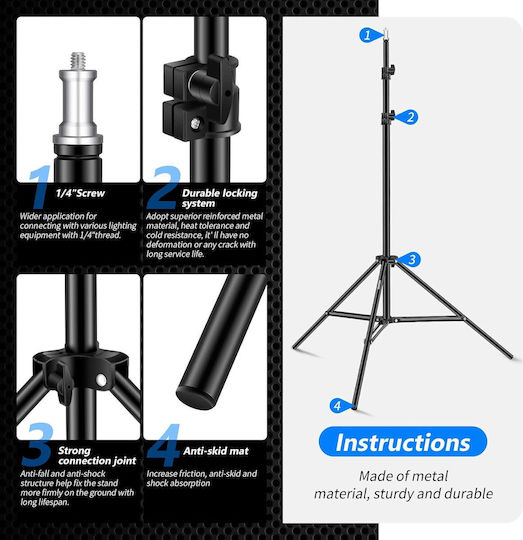 1 1/4"Screw
Wider application for connecting with various lighting equipment with 1/4"thread.

2 Durable locking system
Adopt superior reinforced metal material, heat tolerance and cold resistance, it' ll have no deformation or any crack with long service life.

3 Strong connection joint
Anti-fall and anti-shock structure help fix the stand more firmly on the ground with long lifespan.

4 Anti-skid mat
Increase friction, anti-skid and shock absorption

1
2
3
4

Instructions
Made of metal material, sturdy and durable