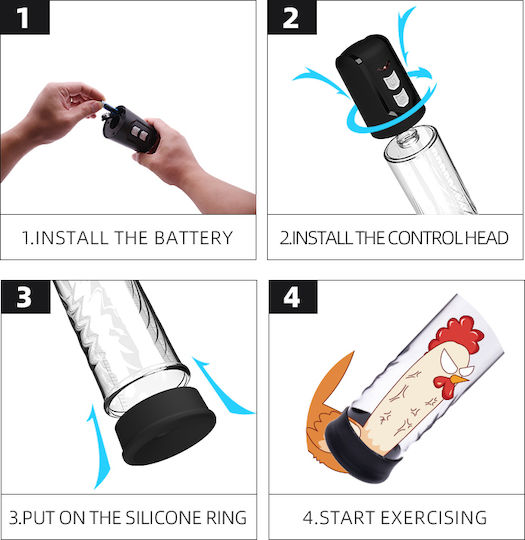 1

1.INSTALL THE BATTERY

2

2.INSTALL THE CONTROL HEAD

3

3.PUT ON THE SILICONE RING

4

4.START EXERCISING