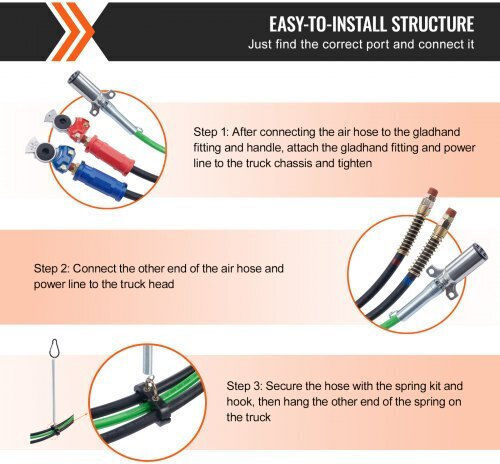 EASY-TO-INSTALL STRUCTURE
Just find the correct port and connect it

Step 1: After connecting the air hose to the gladhand fitting and handle, attach the gladhand fitting and power line to the truck chassis and tighten

Step 2: Connect the other end of the air hose and power line to the truck head

Step 3: Secure the hose with the spring kit and hook, then hang the other end of the spring on the truck