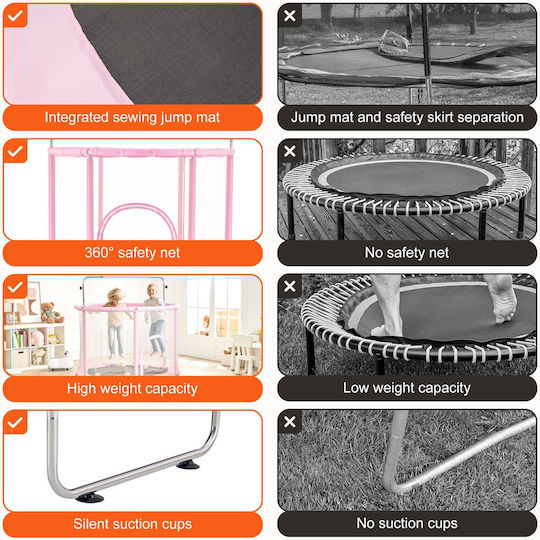 Integrated sewing jump mat

360° safety net

High weight capacity

Silent suction cups

Jump mat and safety skirt separation

No safety net

Low weight capacity

No suction cups