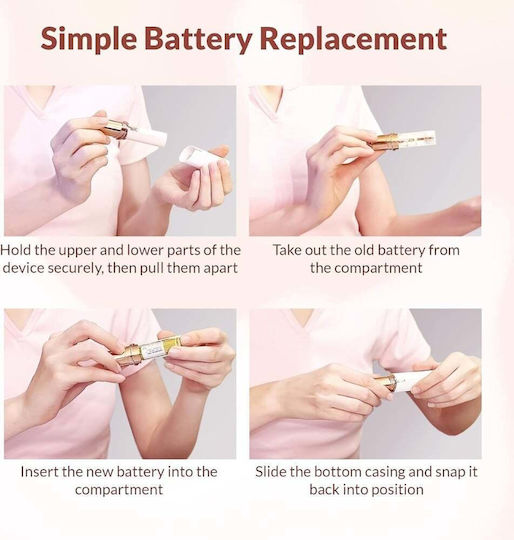 Simple Battery Replacement

Hold the upper and lower parts of the device securely, then pull them apart

Take out the old battery from the compartment

Insert the new battery into the compartment

Slide the bottom casing and snap it back into position