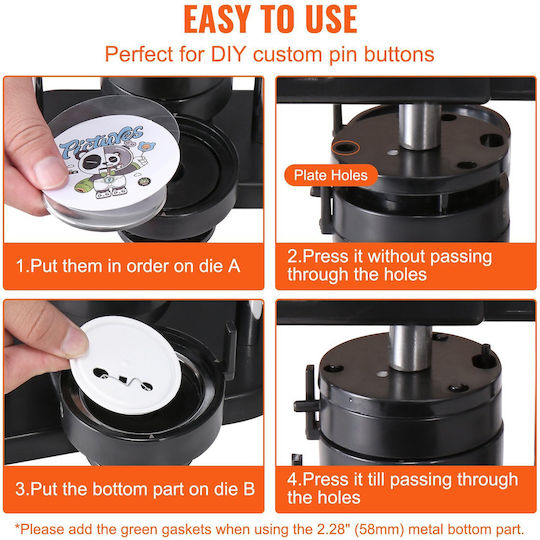 EASY TO USE

Perfect for DIY custom pin buttons

Pictures

1.Put them in order on die A

Plate Holes

2.Press it without passing through the holes

3.Put the bottom part on die B

4.Press it till passing through the holes

*Please add the green gaskets when using the 2.28" (58mm) metal bottom part.