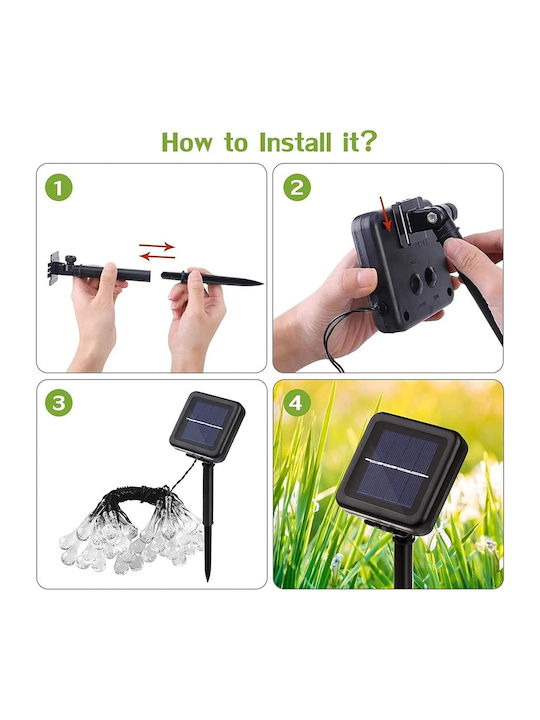 How to Install it?

1

2

3

4