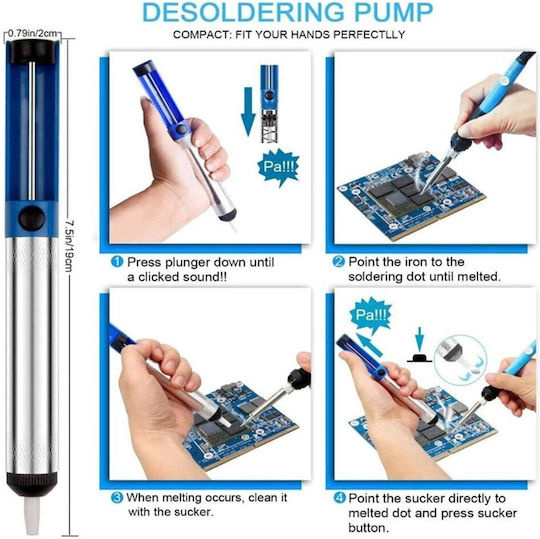 DESOLDERING PUMP

COMPACT: FIT YOUR HANDS PERFECTLLY

0.79in/2cm

7.5in/19cm

Pa!!!

1 Press plunger down until a clicked sound!!

2 Point the iron to the soldering dot until melted.

3 When melting occurs, clean it with the sucker.

Pa!!!

4 Point the sucker directly to melted dot and press sucker button.