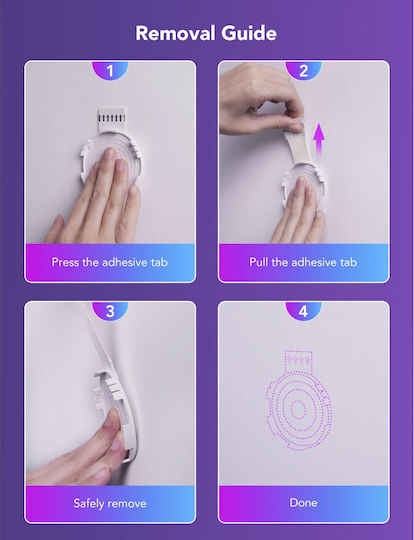 Removal Guide

1

Press the adhesive tab

2

Pull the adhesive tab

3

Safely remove

4

Done