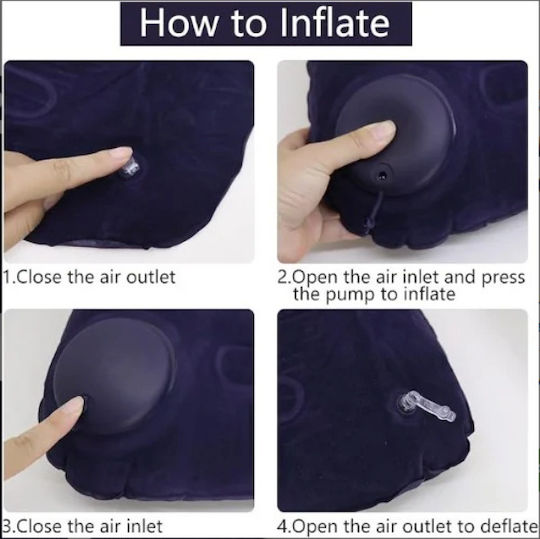 How to Inflate

1.Close the air outlet

2.Open the air inlet and press the pump to inflate

3.Close the air inlet

4.Open the air outlet to deflate