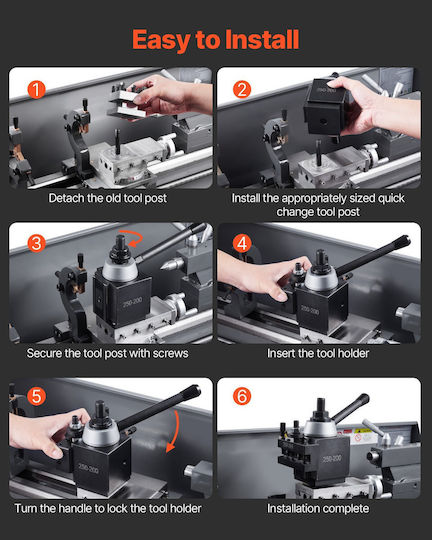 Easy to Install

1

Detach the old tool post

2

250-200

Install the appropriately sized quick change tool post

3

250-200

Secure the tool post with screws

4

250-200

Insert the tool holder

5

250-200

Turn the handle to lock the tool holder

6

250-200

Installation complete