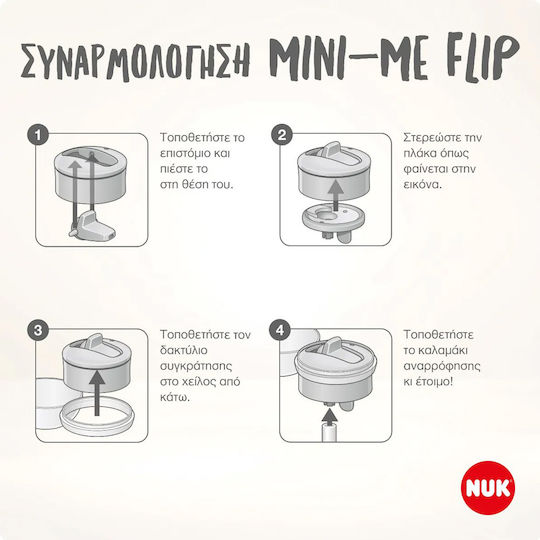 ΣΥΝΑΡΜΟΛΟΓΗΣΗ MINI-ME FLIP

1
Τοποθετήστε το επιστόμιο και πιέστε το στη θέση του.

2
Στερεώστε την πλάκα όπως φαίνεται στην εικόνα.

3
Τοποθετήστε τον δακτύλιο συγκράτησης στο χείλος από κάτω.

4
Τοποθετήστε το καλαμάκι αναρρόφησης κι έτοιμο!

NUK