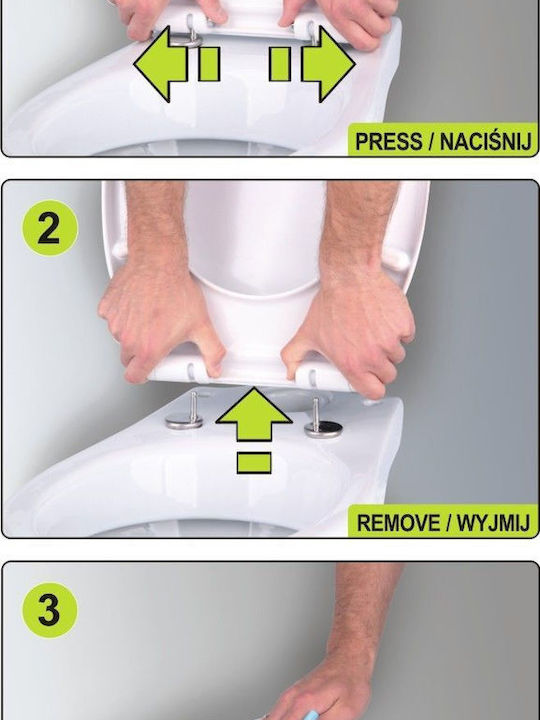 PRESS / NACIŚNIJ

2

REMOVE / WYJMIJ

3