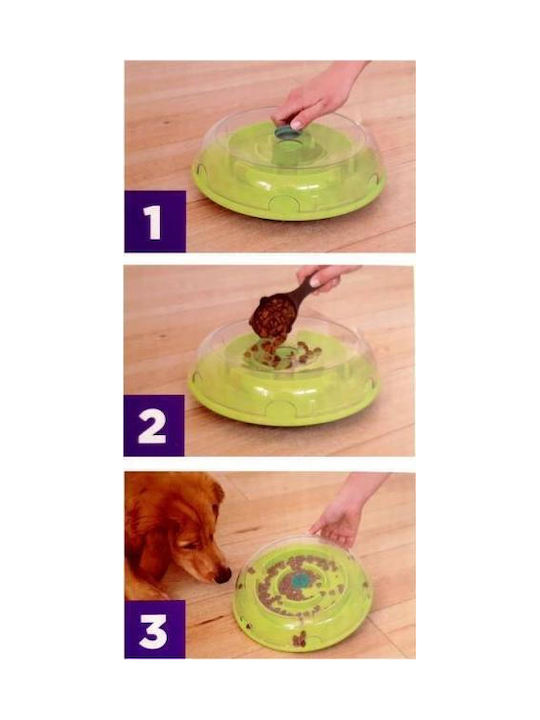 1

2

3