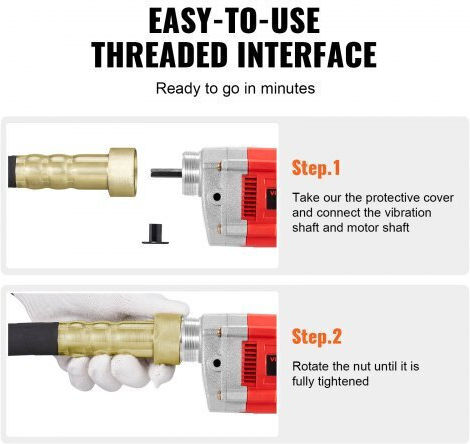 EASY-TO-USE THREADED INTERFACE

Ready to go in minutes

Step.1

Take our the protective cover and connect the vibration shaft and motor shaft

Step.2

Rotate the nut until it is fully tightened