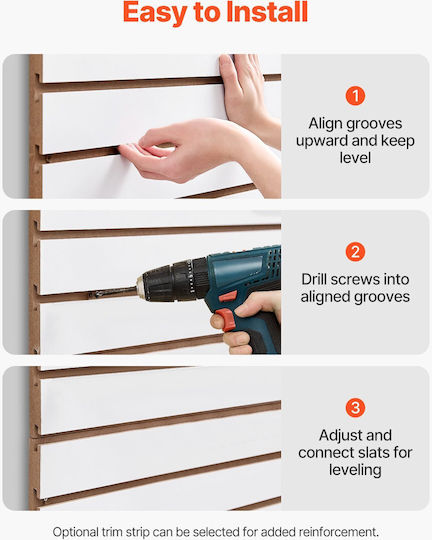 Easy to Install

1

Align grooves upward and keep level

2

Drill screws into aligned grooves

3

Adjust and connect slats for leveling

Optional trim strip can be selected for added reinforcement.