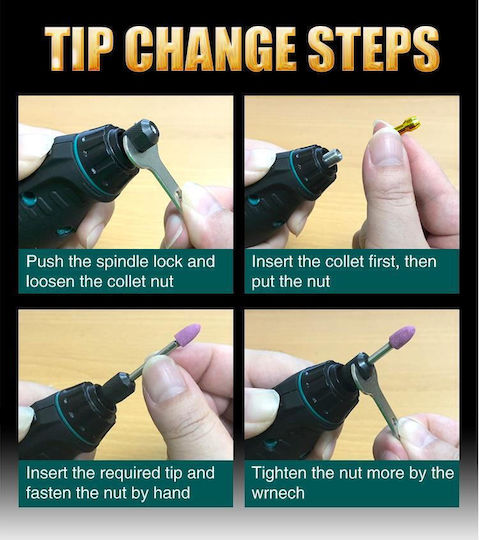 TIP CHANGE STEPS

Push the spindle lock and loosen the collet nut

Insert the collet first, then put the nut

Insert the required tip and fasten the nut by hand

Tighten the nut more by the wrnech