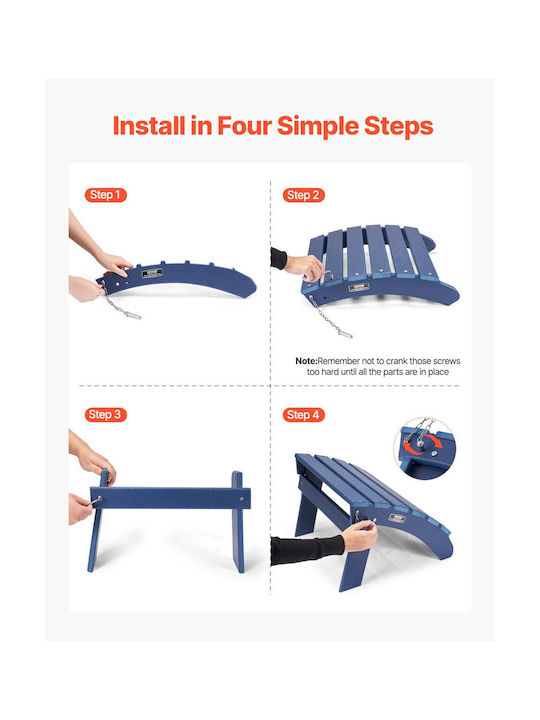 Install in Four Simple Steps

Step 1

Step 2

Note:Remember not to crank those screws too hard until all the parts are in place

Step 3

Step 4