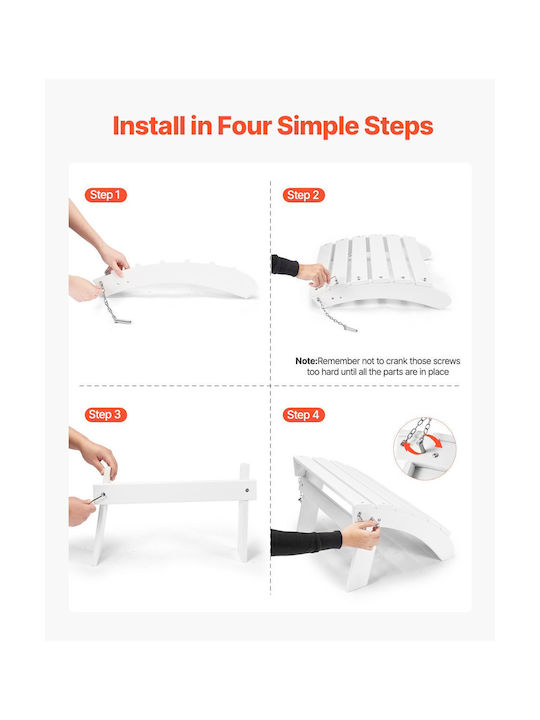 Install in Four Simple Steps

Step 1

Step 2

Note:Remember not to crank those screws too hard until all the parts are in place

Step 3

Step 4