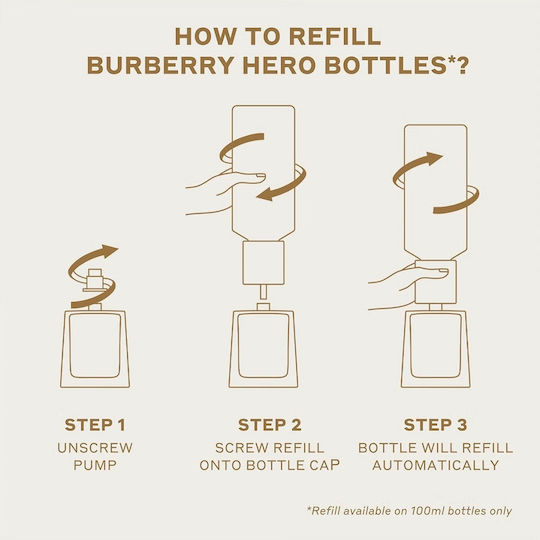 HOW TO REFILL
BURBERRY HERO BOTTLES*?

STEP 1
UNSCREW PUMP

STEP 2
SCREW REFILL ONTO BOTTLE CAP

STEP 3
BOTTLE WILL REFILL AUTOMATICALLY

*Refill available on 100ml bottles only